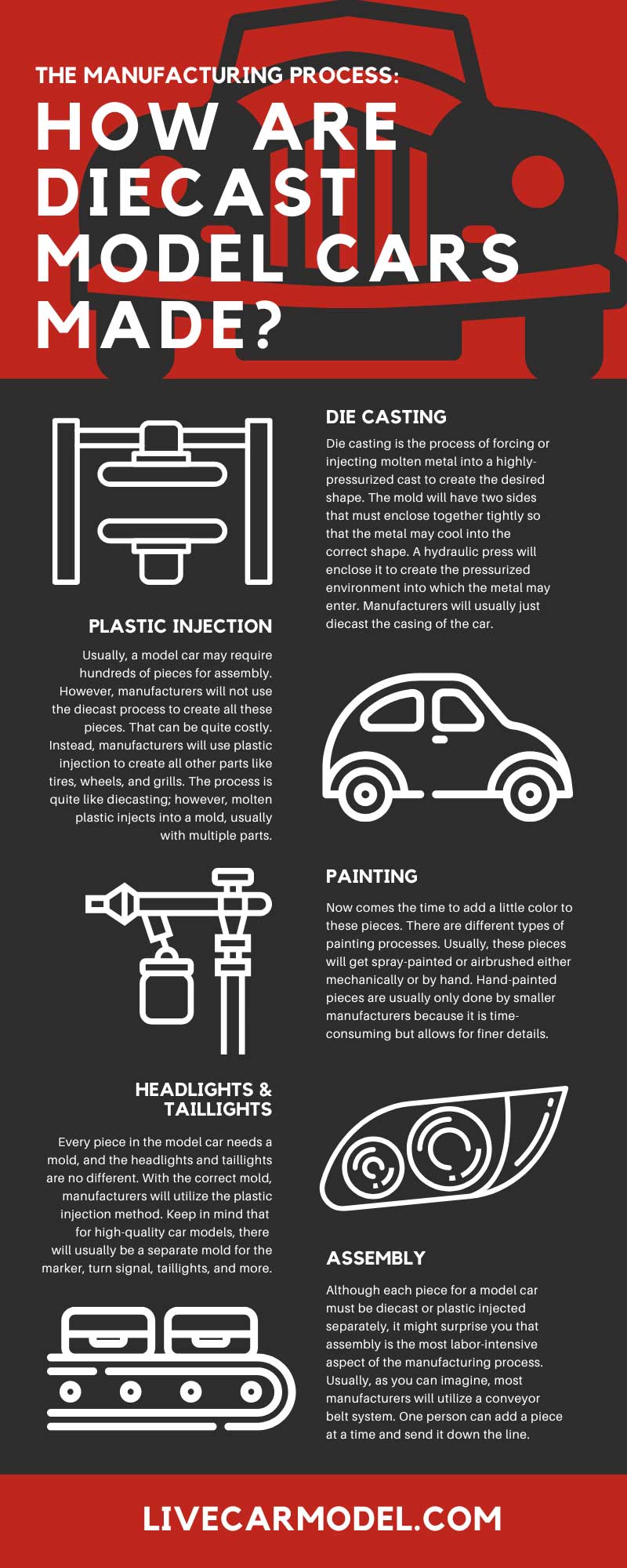 THE MANUFACTURING PROCESS:
HOW ARE DIECAST MODEL CARS MADE?

DIE CASTING

Die casting is the process of forcing or injecting molten metal into a highly-pressurized cast to create the desired shape. The mold will have two sides that must enclose together tightly so that the metal may cool into the correct shape. A hydraulic press will enclose it to create the pressurized environment into which the metal may enter. Manufacturers will usually just diecast the casing of the car.

PLASTIC INJECTION

Usually, a model car may require hundreds of pieces for assembly. However, manufacturers will not use the diecast process to create all these pieces. That can be quite costly. Instead, manufacturers will use plastic injection to create all other parts like tires, wheels, and grills. The process is quite like diecasting; however, molten plastic injects into a mold, usually with multiple parts.

PAINTING

Now comes the time to add a little color to these pieces. There are different types of painting processes. Usually, these pieces will get spray-painted or airbrushed either mechanically or by hand. Hand-painted pieces are usually only done by smaller manufacturers because it is time-consuming but allows for finer details.

HEADLIGHTS & TAILLIGHTS

Every piece in the model car needs a mold, and the headlights and taillights are no different. With the correct mold, manufacturers will utilize the plastic injection method. Keep in mind that for high-quality car models, there will usually be a separate mold for the marker, turn signal, taillights, and more.

ASSEMBLY

Although each piece for a model car must be diecast or plastic injected separately, it might surprise you that assembly is the most labor-intensive aspect of the manufacturing process. Usually, as you can imagine, most manufacturers will utilize a conveyor belt system. One person can add a piece at a time and send it down the line.

LIVECARMODEL.COM